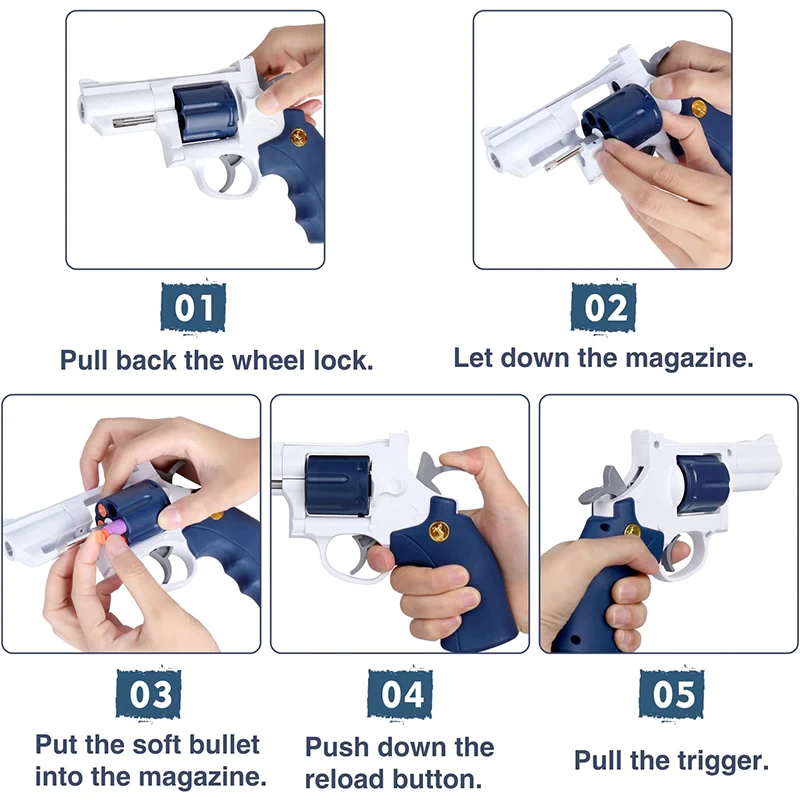 01
Pull back the wheel lock.

02
Let down the magazine.

03
Put the soft bullet into the magazine.

04
Push down the reload button.

05
Pull the trigger.