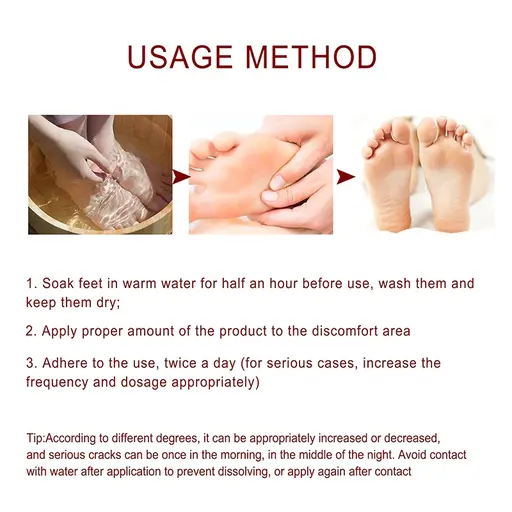 USAGE METHOD

1. Soak feet in warm water for half an hour before use, wash them and keep them dry;

2. Apply proper amount of the product to the discomfort area

3. Adhere to the use, twice a day (for serious cases, increase the frequency and dosage appropriately)

Tip:According to different degrees, it can be appropriately increased or decreased, and serious cracks can be once in the morning, in the middle of the night. Avoid contact with water after application to prevent dissolving, or apply again after contact