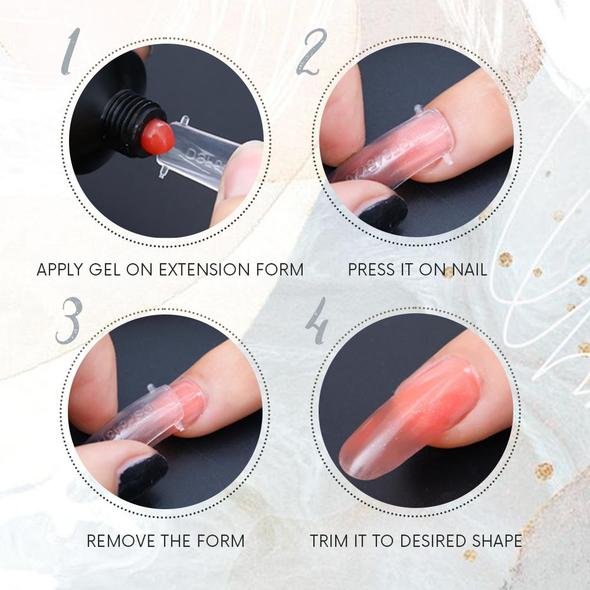 1

APPLY GEL ON EXTENSION FORM

2

PRESS IT ON NAIL

3

REMOVE THE FORM

4

TRIM IT TO DESIRED SHAPE