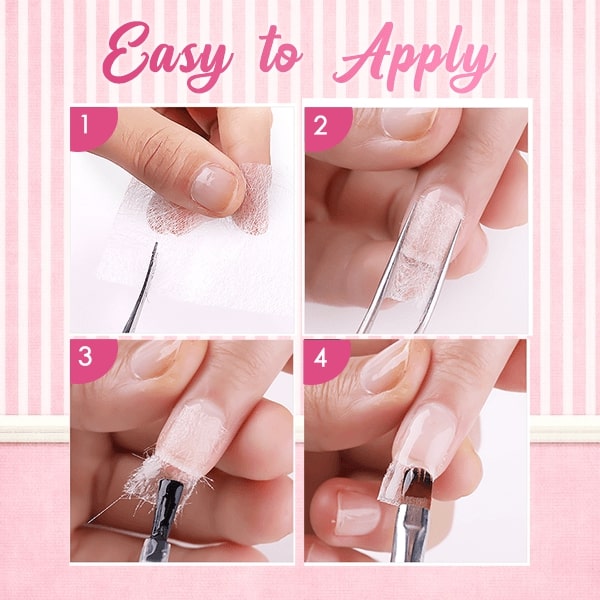 Easy to Apply

1

2

3

4