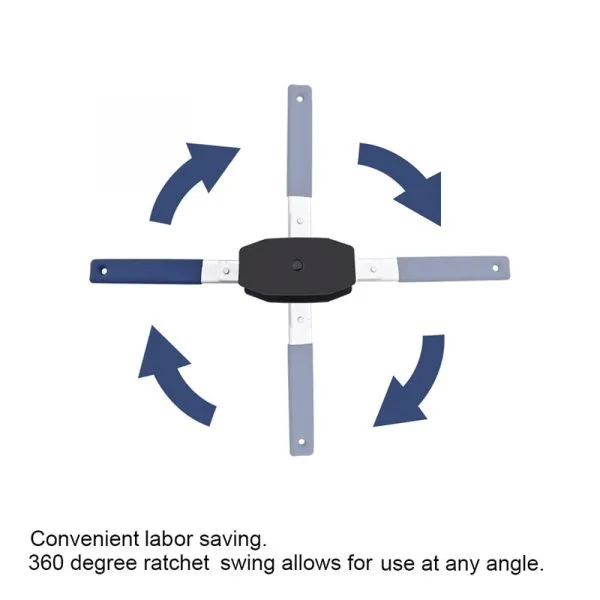 Convenient labor saving.
360 degree ratchet swing allows for use at any angle.