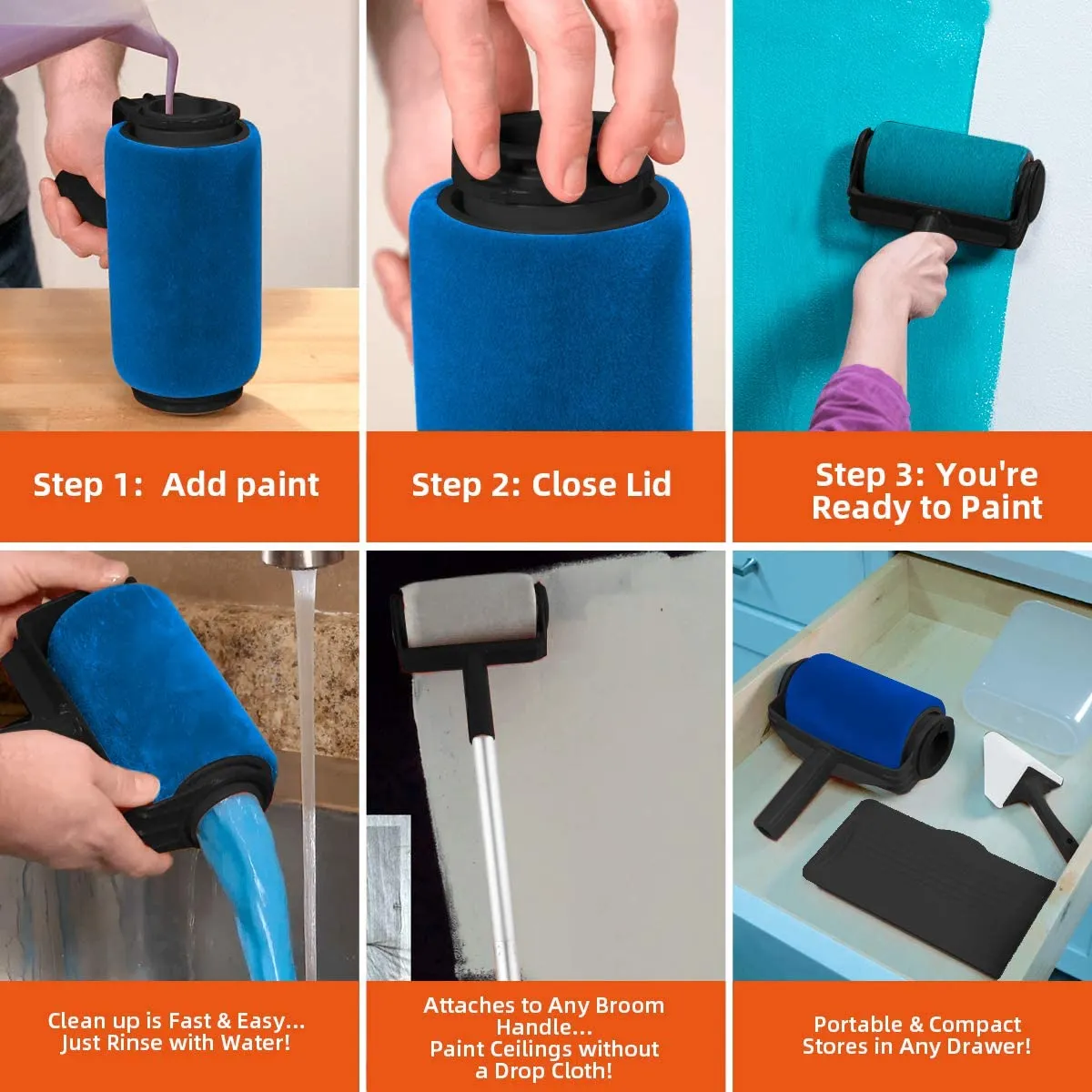 Step 1: Add paint

Step 2: Close Lid

Step 3: You're Ready to Paint

Clean up is Fast & Easy... Just Rinse with Water!

Attaches to Any Broom Handle... Paint Ceilings without a Drop Cloth!

Portable & Compact Stores in Any Drawer!