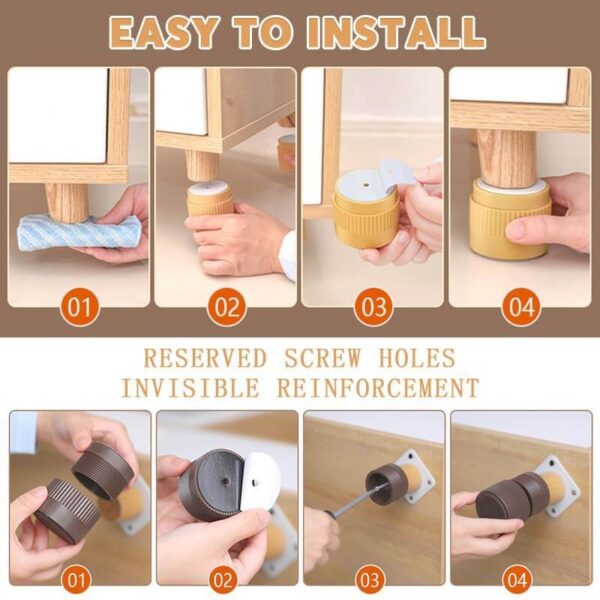 EASY TO INSTALL

01

02

03

04

RESERVED SCREW HOLES
INVISIBLE REINFORCEMENT

01

02

03

04