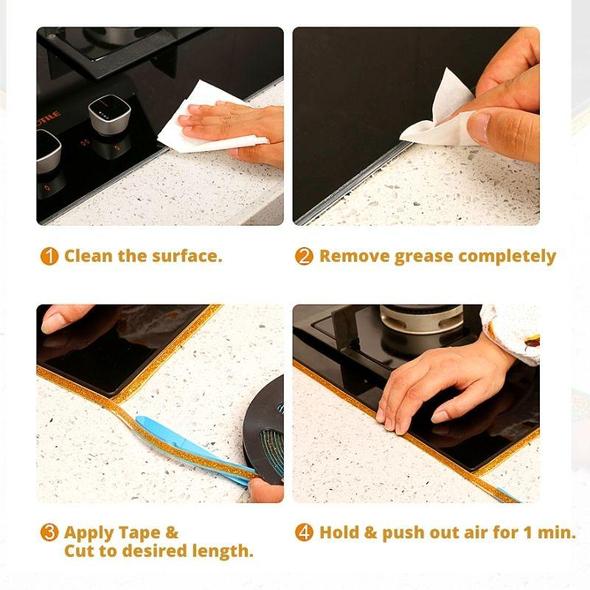 1 Clean the surface.

2 Remove grease completely

3 Apply Tape &
Cut to desired length.

4 Hold & push out air for 1 min.