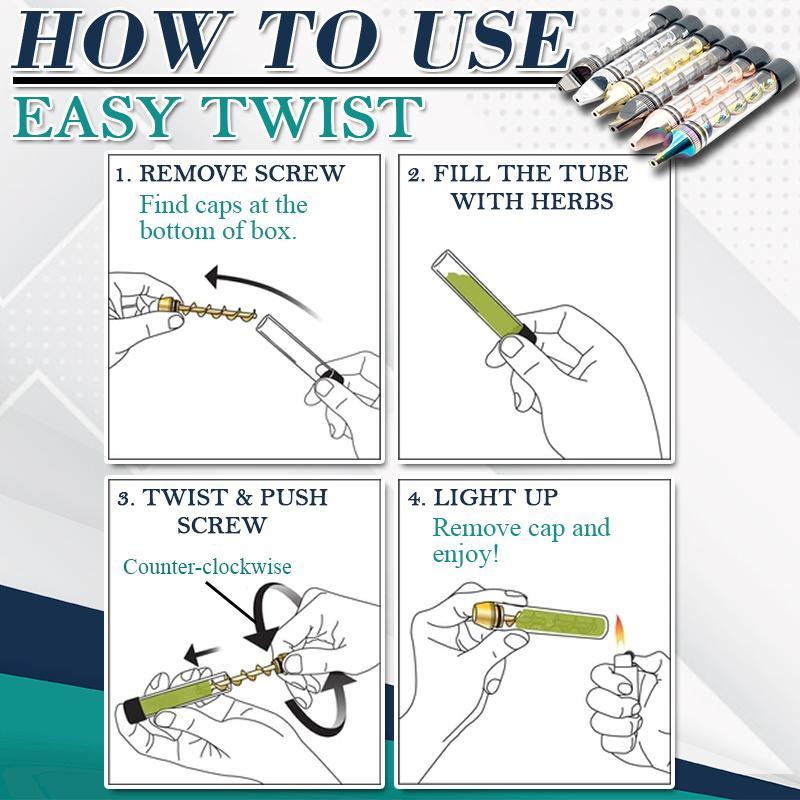 HOW TO USE
EASY TWIST

1. REMOVE SCREW
Find caps at the bottom of box.

2. FILL THE TUBE WITH HERBS

3. TWIST & PUSH SCREW
Counter-clockwise

4. LIGHT UP
Remove cap and enjoy!