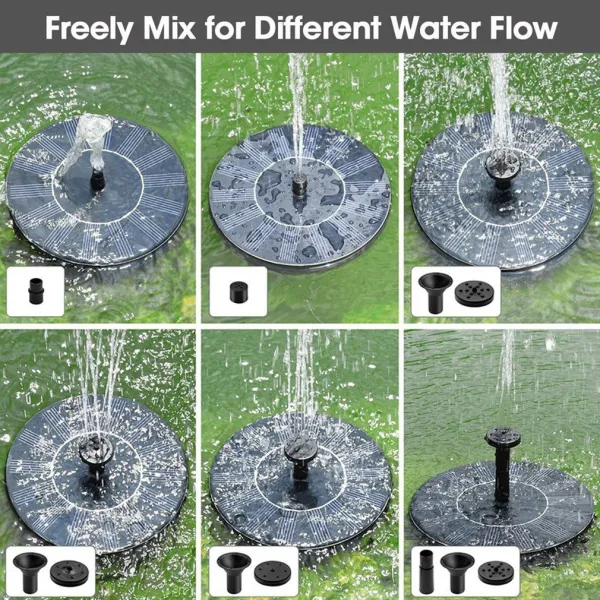 Freely Mix for Different Water Flow