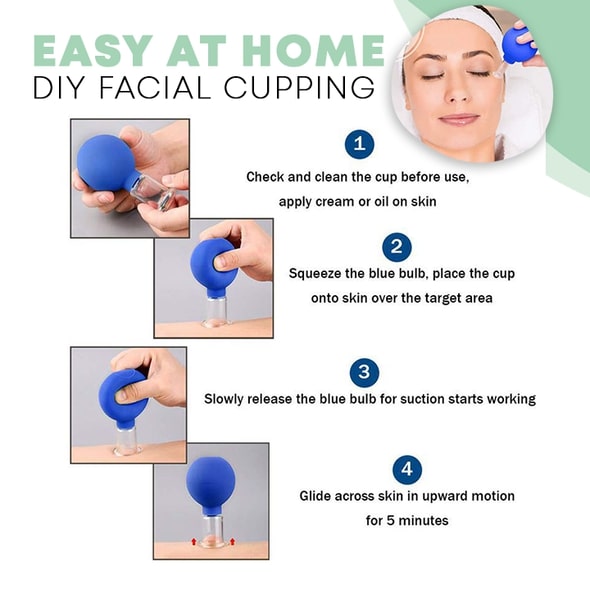 EASY AT HOME
DIY FACIAL CUPPING

1
Check and clean the cup before use, apply cream or oil on skin

2
Squeeze the blue bulb, place the cup onto skin over the target area

3
Slowly release the blue bulb for suction starts working

4
Glide across skin in upward motion for 5 minutes