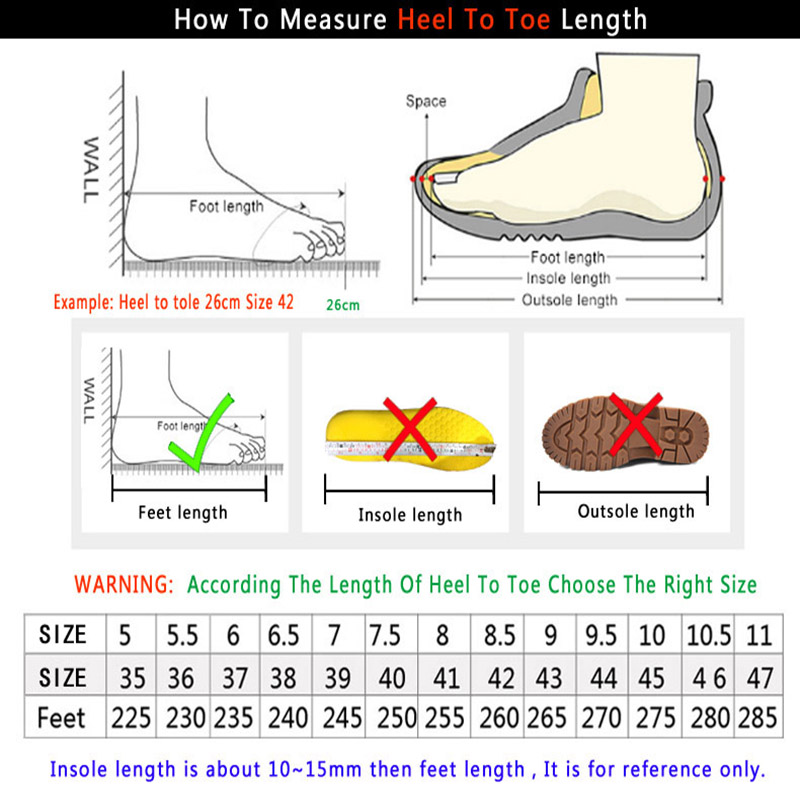 How To Measure Heel To Toe Length

WALL

Foot length

Example: Heel to tole 26cm Size 42

26cm

Space

Foot length

Insole length

Outsole length

WALL

Foot length

Feet length

Insole length

Outsole length

WARNING: According The Length Of Heel To Toe Choose The Right Size

| SIZE | 5 | 5.5 | 6 | 6.5 | 7 | 7.5 | 8 | 8.5 | 9 | 9.5 | 10 | 10.5 | 11 |
|---|---|---|---|---|---|---|---|---|---|---|---|---|---|
| SIZE | 35 | 36 | 37 | 38 | 39 | 40 | 41 | 42 | 43 | 44 | 45 | 4 6 | 47 |
| Feet | 225 | 230 | 235 | 240 | 245 | 250 | 255 | 260 | 265 | 270 | 275 | 280 | 285 |

Insole length is about 10~15mm then feet length , It is for reference only.