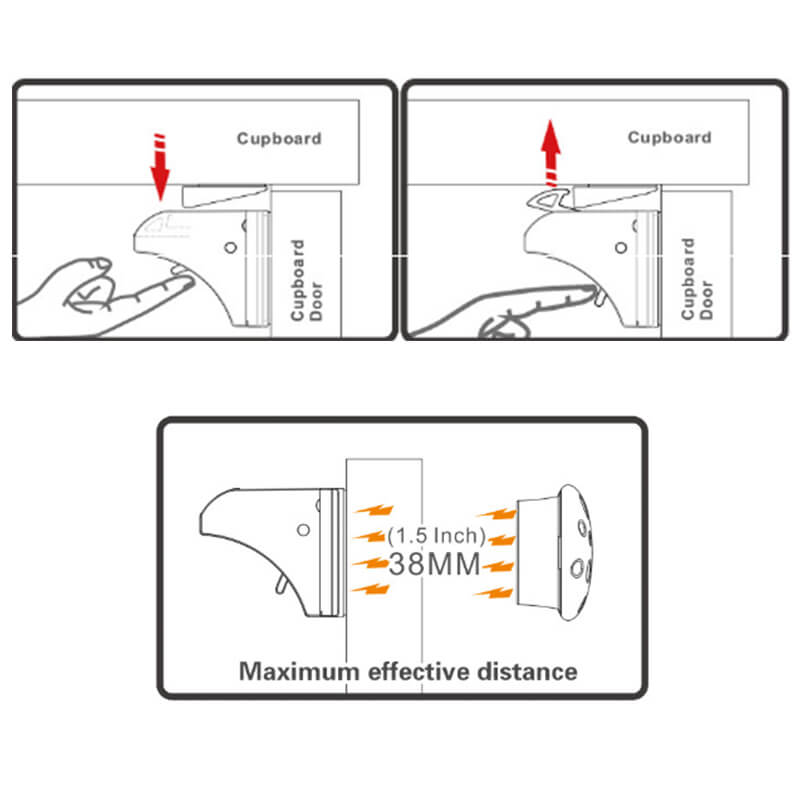 Cupboard

Cupboard Door

Cupboard

Cupboard Door

(1.5 Inch)
38MM

Maximum effective distance