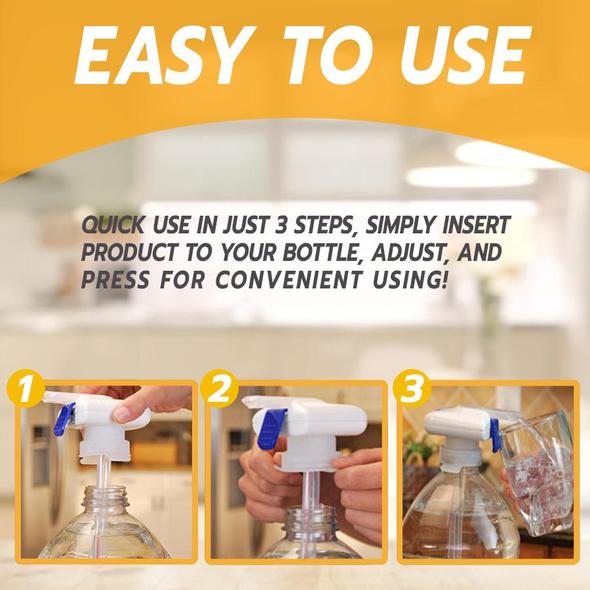 EASY TO USE

QUICK USE IN JUST 3 STEPS, SIMPLY INSERT PRODUCT TO YOUR BOTTLE, ADJUST, AND PRESS FOR CONVENIENT USING!

1

2

3