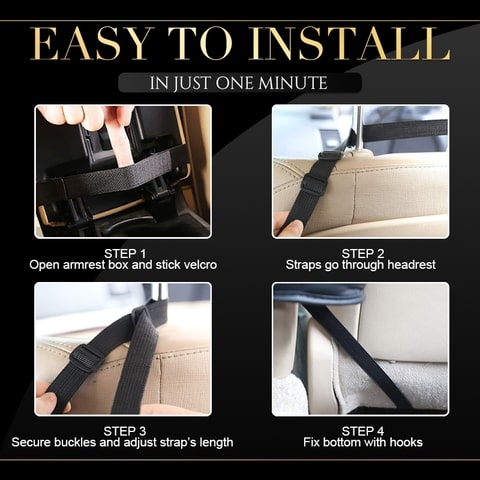 EASY TO INSTALL

IN JUST ONE MINUTE

STEP 1
Open armrest box and stick velcro

STEP 2
Straps go through headrest

STEP 3
Secure buckles and adjust strap's length

STEP 4
Fix bottom with hooks