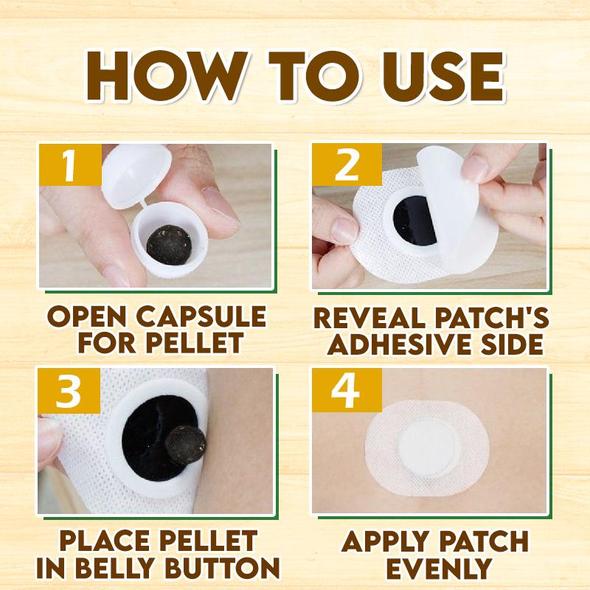 HOW TO USE

1

OPEN CAPSULE FOR PELLET

2

REVEAL PATCH'S ADHESIVE SIDE

3

PLACE PELLET IN BELLY BUTTON

4

APPLY PATCH EVENLY