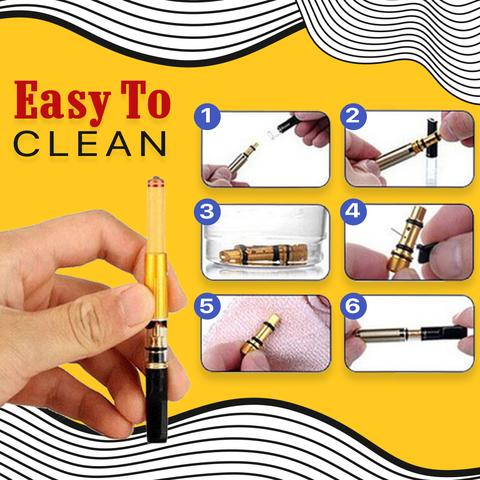 Easy To
CLEAN

1

2

3

4

5

6