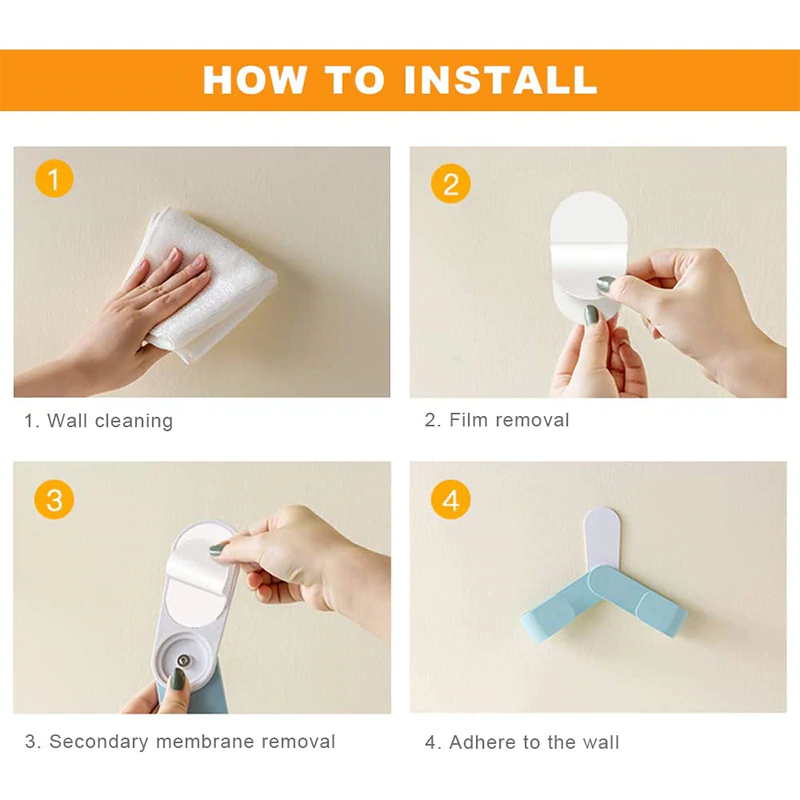 HOW TO INSTALL

1

1. Wall cleaning

2

2. Film removal

3

3. Secondary membrane removal

4

4. Adhere to the wall