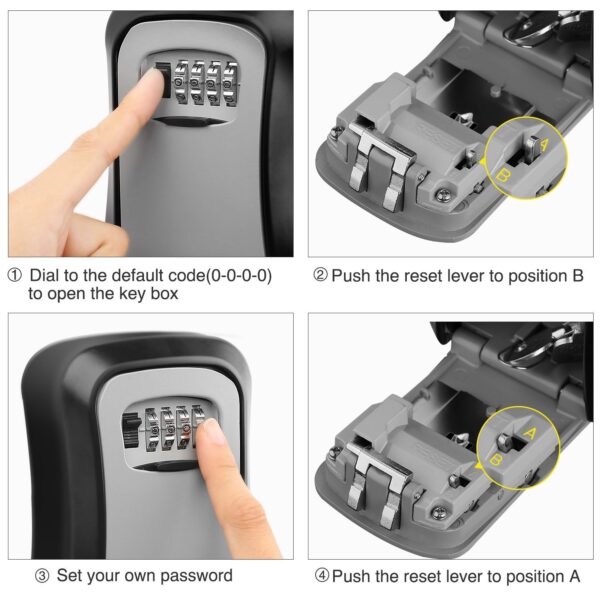 A
B

① Dial to the default code(0-0-0-0) to open the key box

② Push the reset lever to position B

A
B

③ Set your own password

④ Push the reset lever to position A