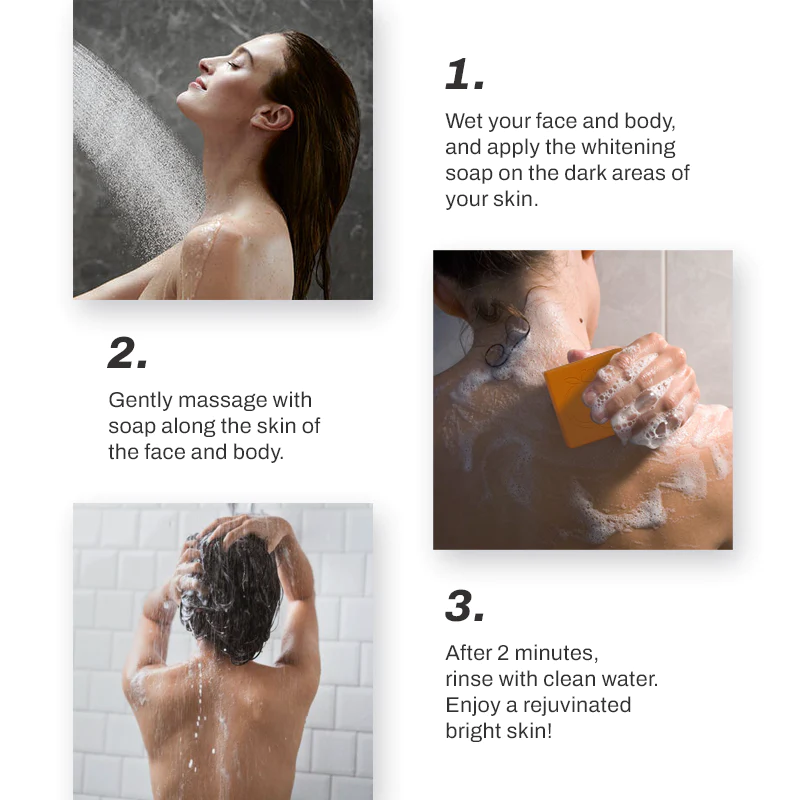 1.

Wet your face and body, and apply the whitening soap on the dark areas of your skin.

2.

Gently massage with soap along the skin of the face and body.

3.

After 2 minutes, rinse with clean water. Enjoy a rejuvinated bright skin!