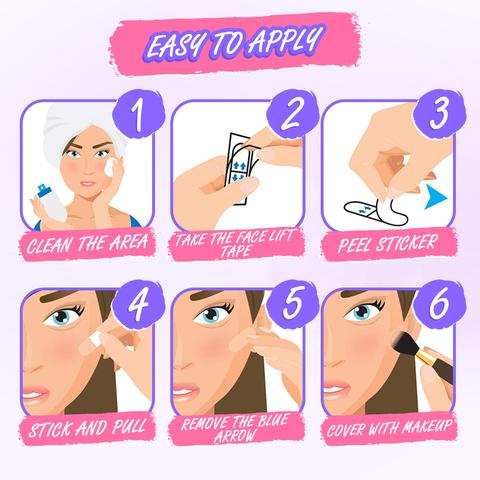 EASY TO APPLY

1
CLEAN THE AREA

2
TAKE THE FACE LIFT TAPE

3
PEEL STICKER

4
STICK AND PULL

5
REMOVE THE BLUE ARROW

6
COVER WITH MAKEUP