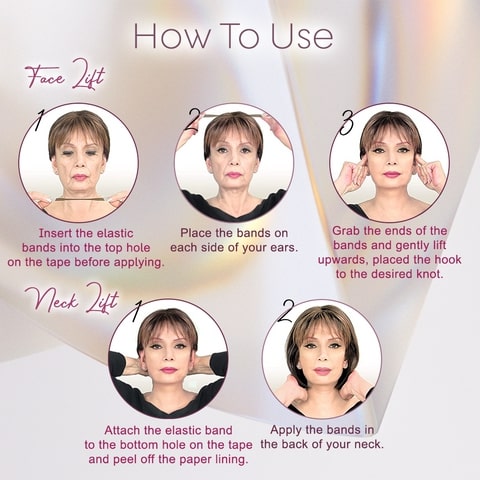 How To Use

Face Lift

1

Insert the elastic bands into the top hole on the tape before applying.

2

Place the bands on each side of your ears.

3

Grab the ends of the bands and gently lift upwards, placed the hook to the desired knot.

Neck Lift

1

Attach the elastic band to the bottom hole on the tape and peel off the paper lining.

2

Apply the bands in the back of your neck.