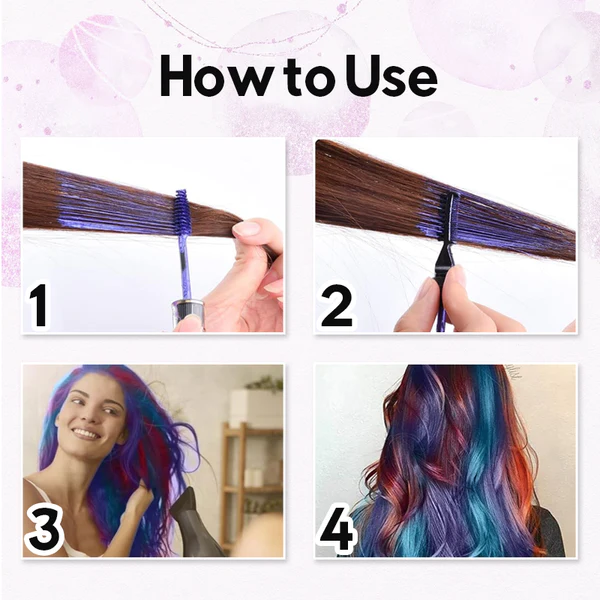 How to Use

1

2

3

4