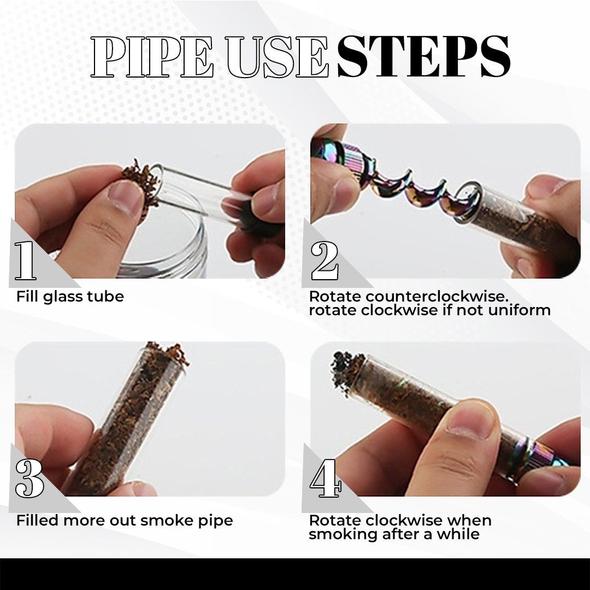 PIPE USE STEPS

1
Fill glass tube

2
Rotate counterclockwise. rotate clockwise if not uniform

3
Filled more out smoke pipe

4
Rotate clockwise when smoking after a while