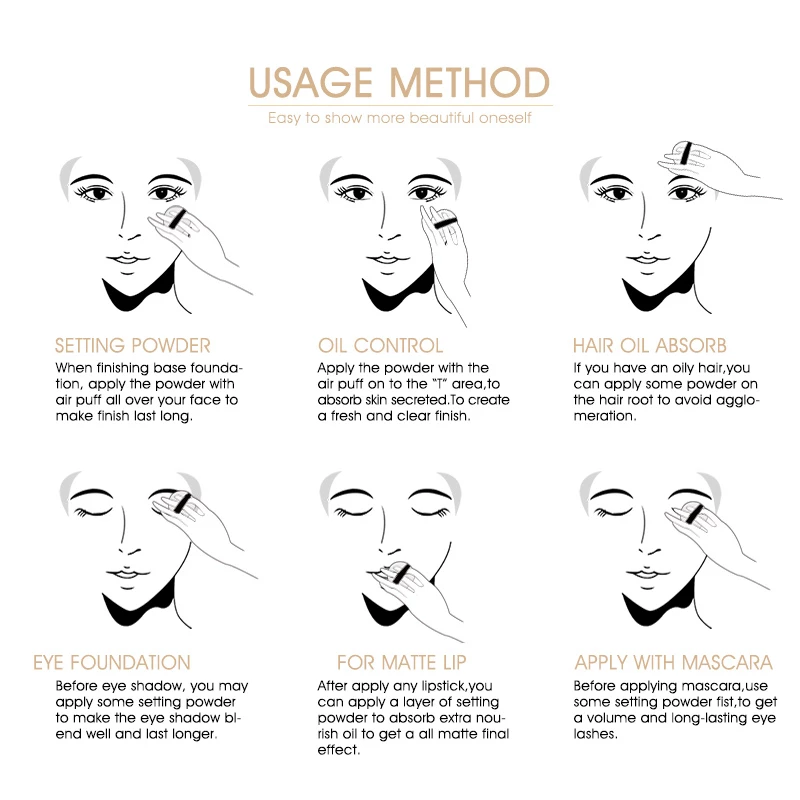 USAGE METHOD
Easy to show more beautiful oneself

SETTING POWDER
When finishing base foundation, apply the powder with air puff all over your face to make finish last long.

OIL CONTROL
Apply the powder with the air puff on to the "T" area,to absorb skin secreted.To create a fresh and clear finish.

HAIR OIL ABSORB
If you have an oily hair,you can apply some powder on the hair root to avoid agglomeration.

EYE FOUNDATION
Before eye shadow, you may apply some setting powder to make the eye shadow blend well and last longer.

FOR MATTE LIP
After apply any lipstick,you can apply a layer of setting powder to absorb extra nourish oil to get a all matte final effect.

APPLY WITH MASCARA
Before applying mascara,use some setting powder fist,to get a volume and long-lasting eye lashes.