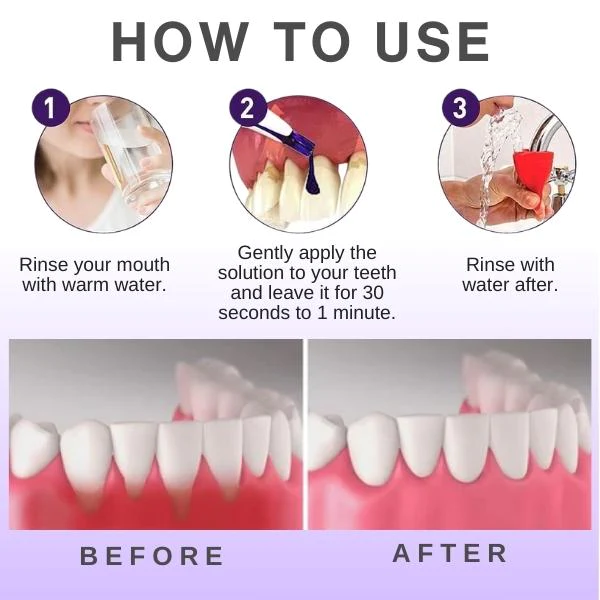 HOW TO USE

1

Rinse your mouth with warm water.

2

Gently apply the solution to your teeth and leave it for 30 seconds to 1 minute.

3

Rinse with water after.

BEFORE

AFTER