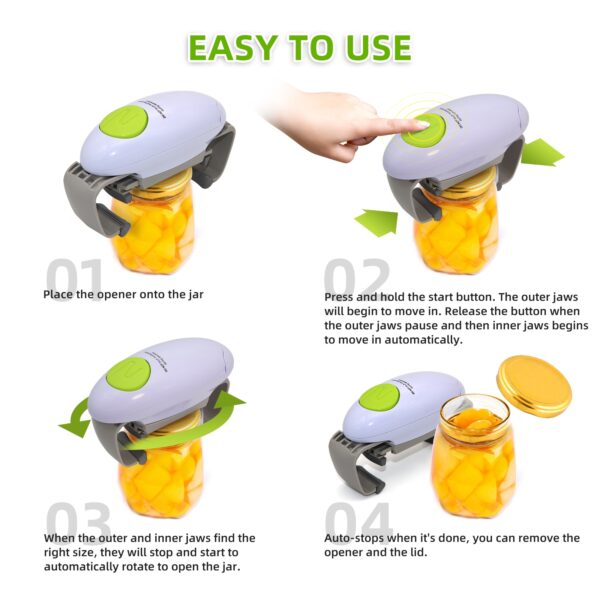 EASY TO USE

01
Place the opener onto the jar

02
Press and hold the start button. The outer jaws will begin to move in. Release the button when the outer jaws pause and then inner jaws begins to move in automatically.

03
When the outer and inner jaws find the right size, they will stop and start to automatically rotate to open the jar.

04
Auto-stops when it's done, you can remove the opener and the lid.