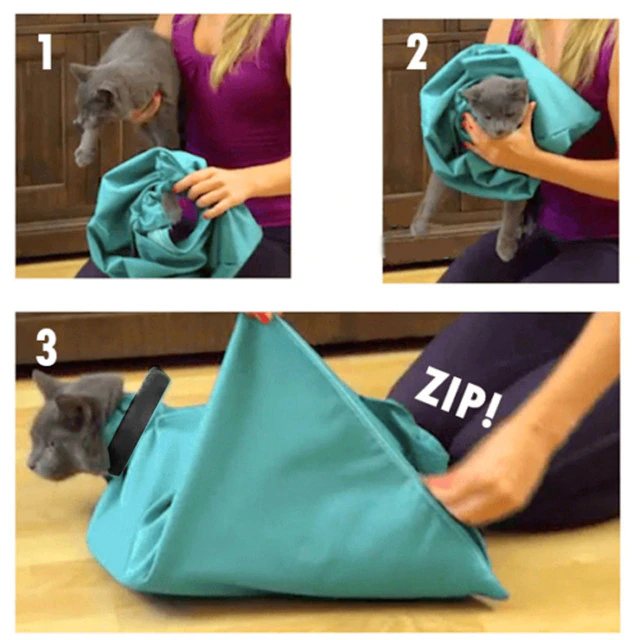 1

2

3

ZIP!