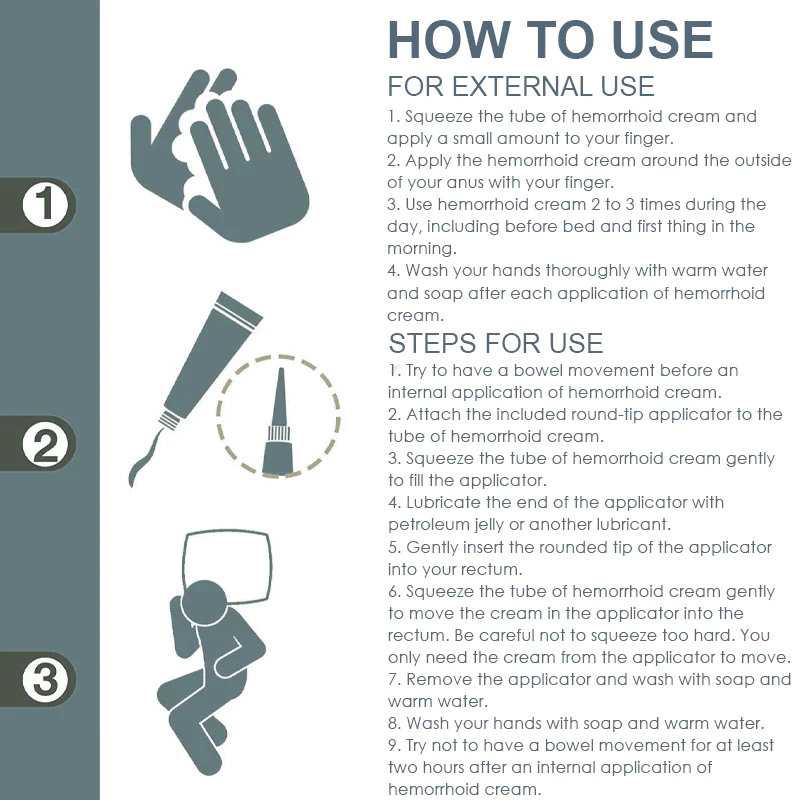 1

2

3

HOW TO USE

FOR EXTERNAL USE

1. Squeeze the tube of hemorrhoid cream and apply a small amount to your finger.
2. Apply the hemorrhoid cream around the outside of your anus with your finger.
3. Use hemorrhoid cream 2 to 3 times during the day, including before bed and first thing in the morning.
4. Wash your hands thoroughly with warm water and soap after each application of hemorrhoid cream.

STEPS FOR USE

1. Try to have a bowel movement before an internal application of hemorrhoid cream.
2. Attach the included round-tip applicator to the tube of hemorrhoid cream.
3. Squeeze the tube of hemorrhoid cream gently to fill the applicator.
4. Lubricate the end of the applicator with petroleum jelly or another lubricant.
5. Gently insert the rounded tip of the applicator into your rectum.
6. Squeeze the tube of hemorrhoid cream gently to move the cream in the applicator into the rectum. Be careful not to squeeze too hard. You only need the cream from the applicator to move.
7. Remove the applicator and wash with soap and warm water.
8. Wash your hands with soap and warm water.
9. Try not to have a bowel movement for at least two hours after an internal application of hemorrhoid cream.