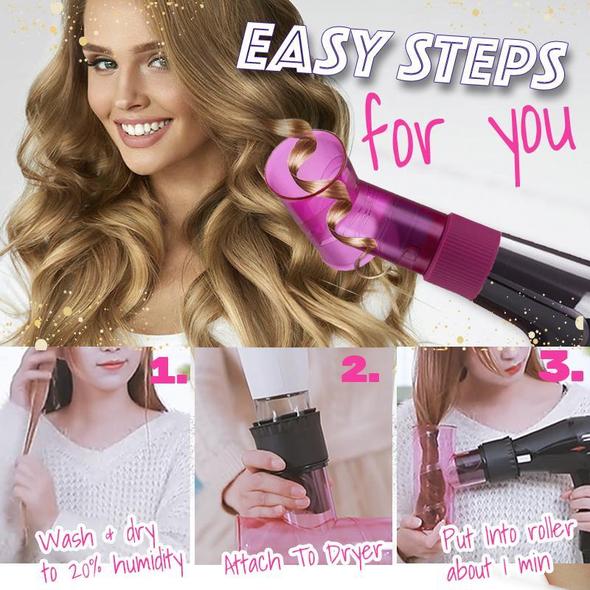 EASY STEPS
for you

1.
Wash & dry to 20% humidity

2.
Attach To Dryer

3.
Put Into roller about 1 min