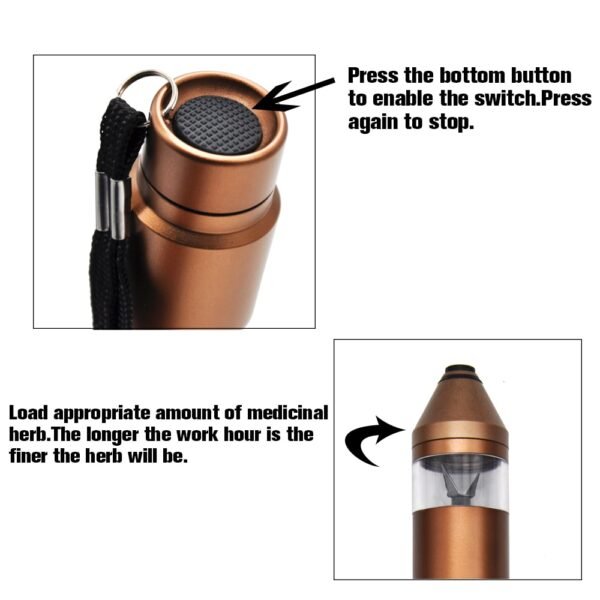 Press the bottom button to enable the switch.Press again to stop.

Load appropriate amount of medicinal herb.The longer the work hour is the finer the herb will be.