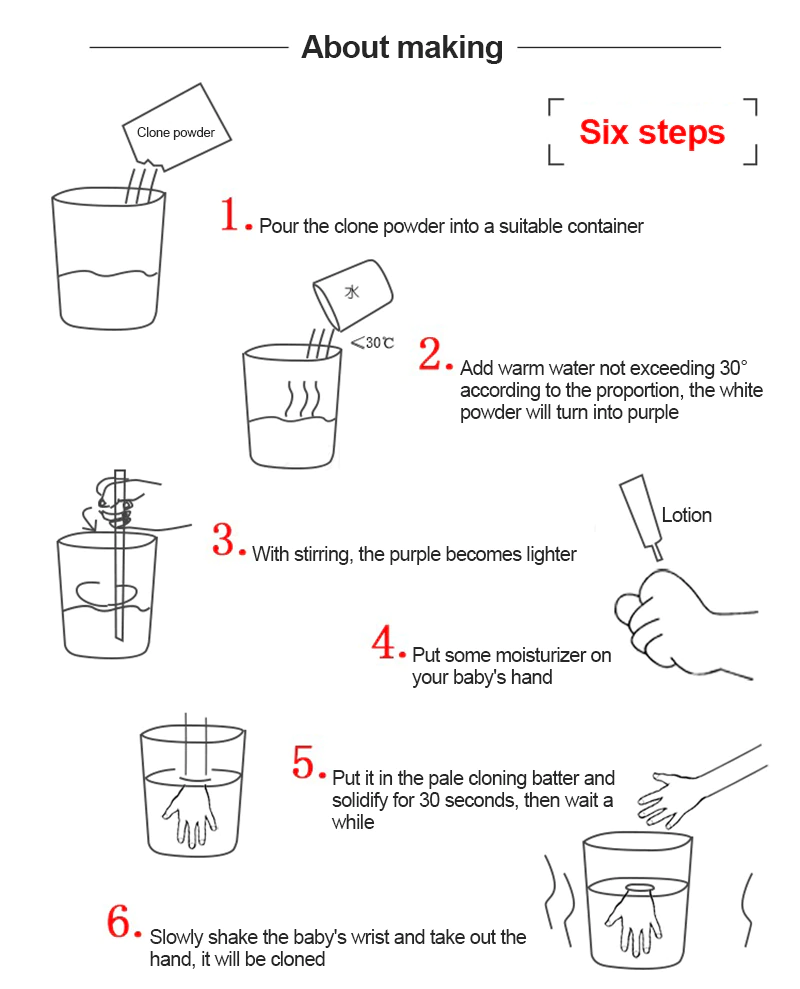 About making

Six steps

Clone powder

1. Pour the clone powder into a suitable container

水

<30℃

2. Add warm water not exceeding 30° according to the proportion, the white powder will turn into purple

3. With stirring, the purple becomes lighter

Lotion

4. Put some moisturizer on your baby's hand

5. Put it in the pale cloning batter and solidify for 30 seconds, then wait a while

6. Slowly shake the baby's wrist and take out the hand, it will be cloned