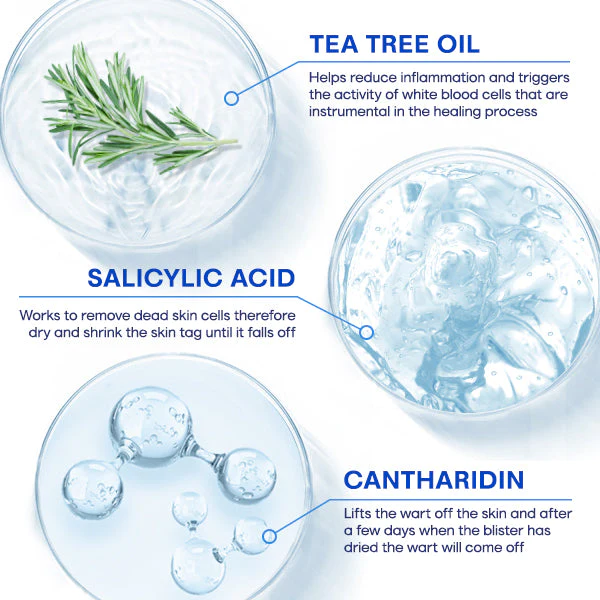 TEA TREE OIL

Helps reduce inflammation and triggers the activity of white blood cells that are instrumental in the healing process

SALICYLIC ACID

Works to remove dead skin cells therefore dry and shrink the skin tag until it falls off

CANTHARIDIN

Lifts the wart off the skin and after a few days when the blister has dried the wart will come off