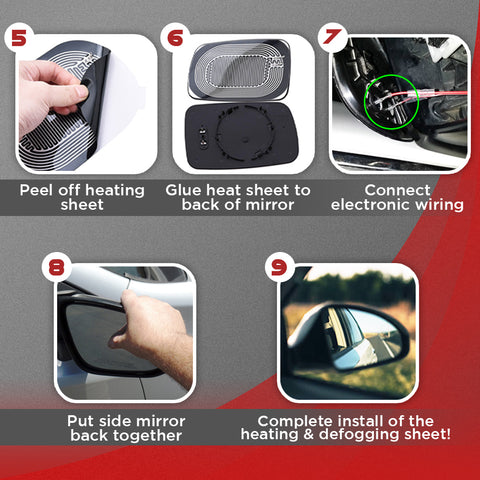 5

Peel off heating sheet

6

Glue heat sheet to back of mirror

7

Connect electronic wiring

8

Put side mirror back together

9

Complete install of the heating & defogging sheet!