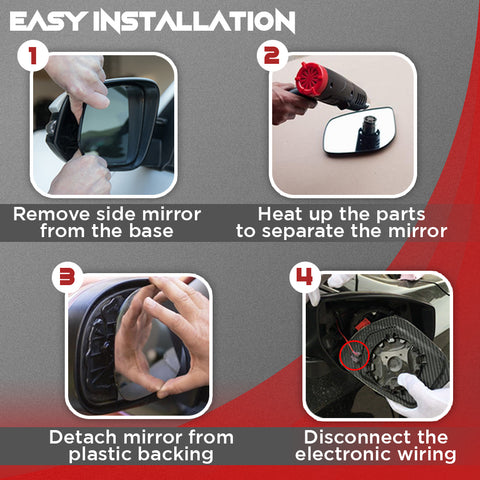 EASY INSTALLATION

1

Remove side mirror from the base

2

Heat up the parts to separate the mirror

3

Detach mirror from plastic backing

4

Disconnect the electronic wiring