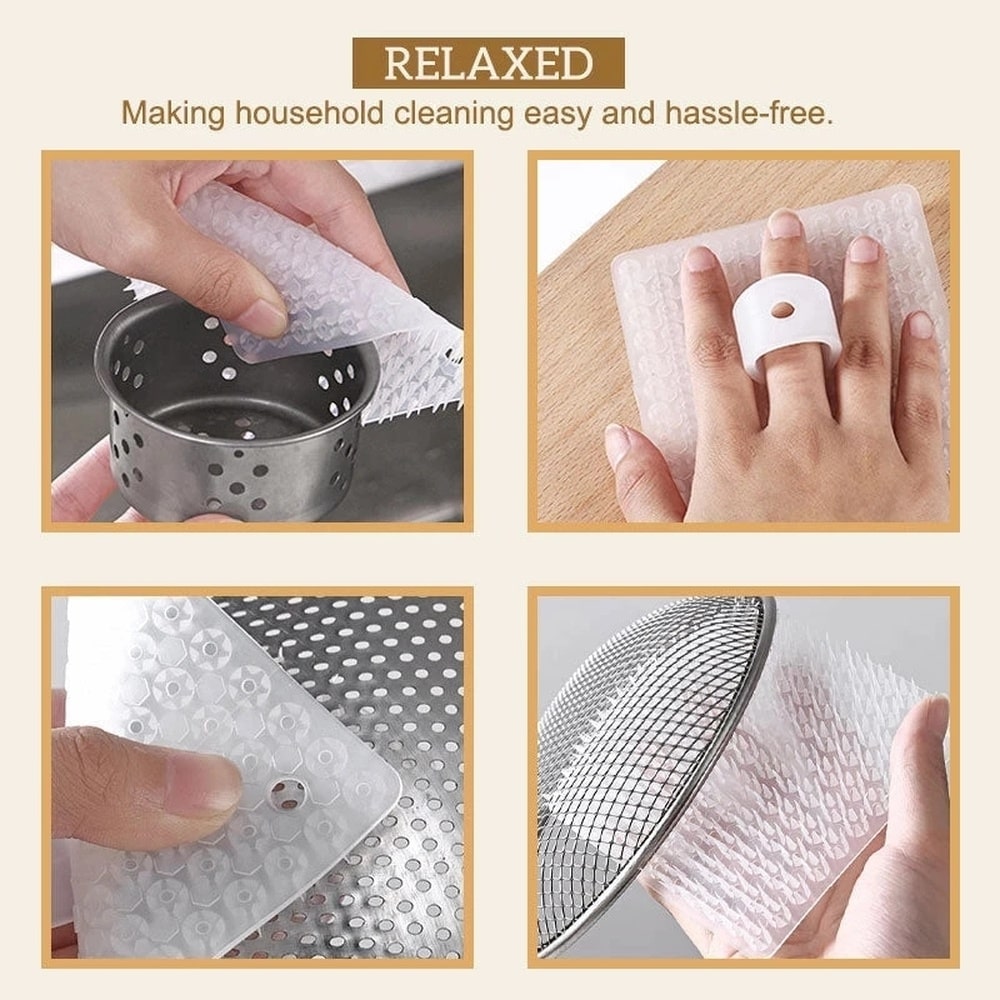 RELAXED
Making household cleaning easy and hassle-free.