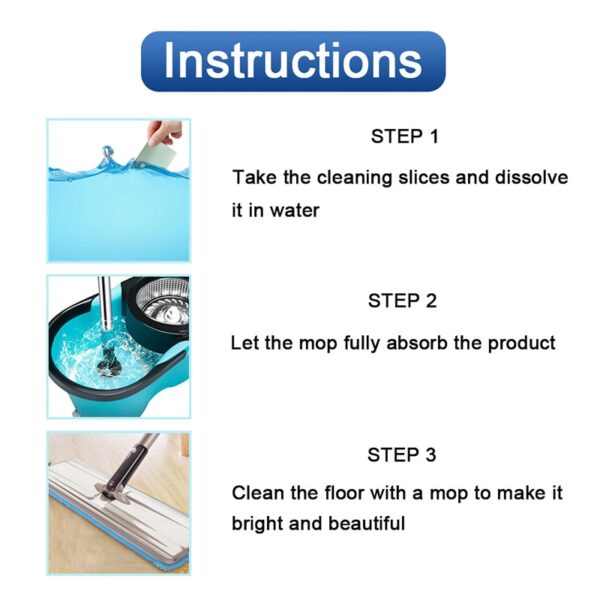 Instructions

STEP 1

Take the cleaning slices and dissolve it in water

STEP 2

Let the mop fully absorb the product

STEP 3

Clean the floor with a mop to make it bright and beautiful