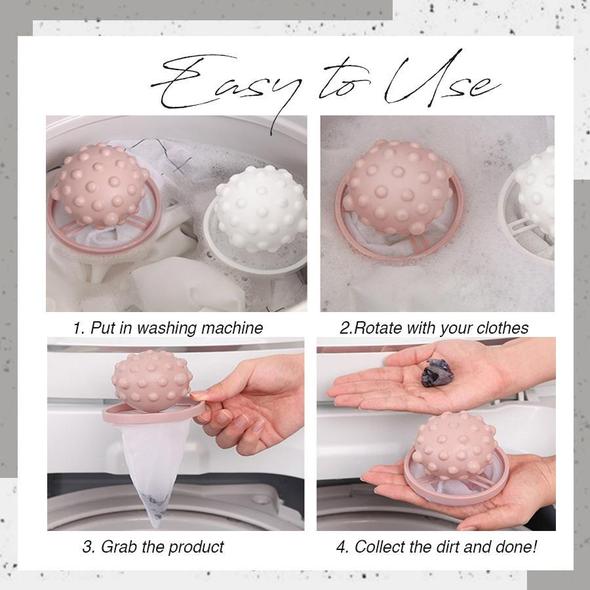 Easy to Use

1. Put in washing machine

2.Rotate with your clothes

3. Grab the product

4. Collect the dirt and done!