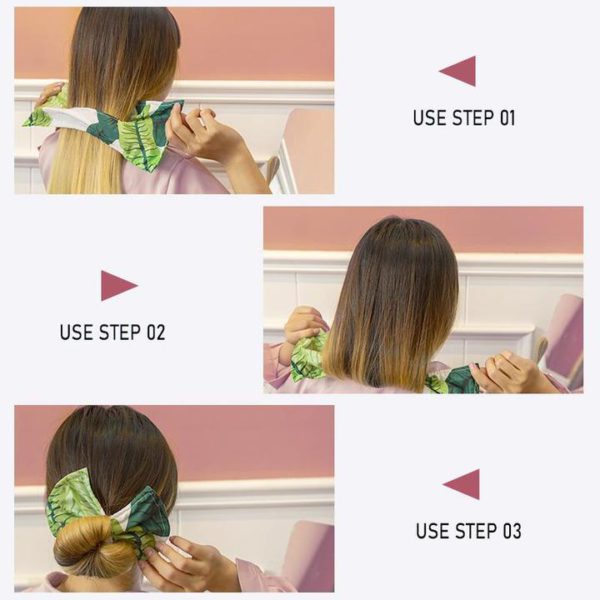 USE STEP 01

USE STEP 02

USE STEP 03