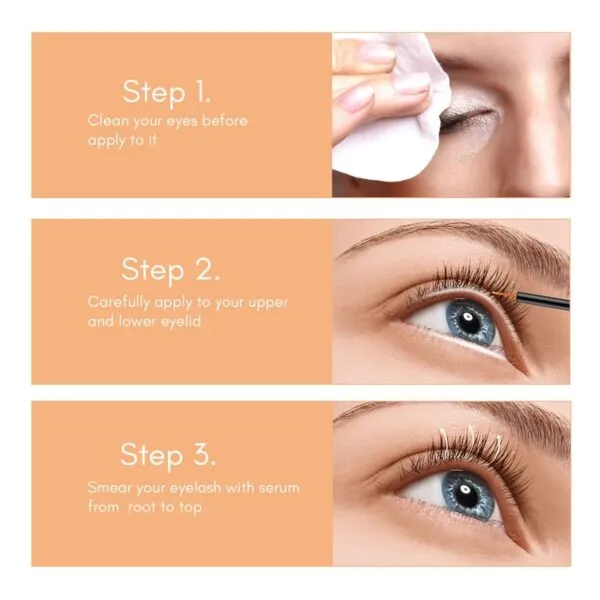 Step 1.
Clean your eyes before apply to it

Step 2.
Carefully apply to your upper and lower eyelid

Step 3.
Smear your eyelash with serum from  root to top