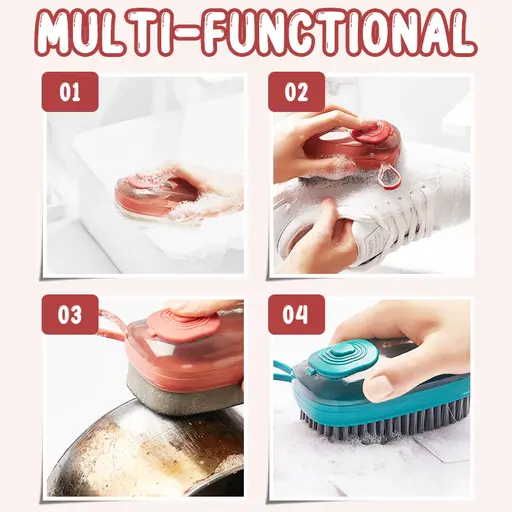 MULTI-FUNCTIONAL

01

02

03

04