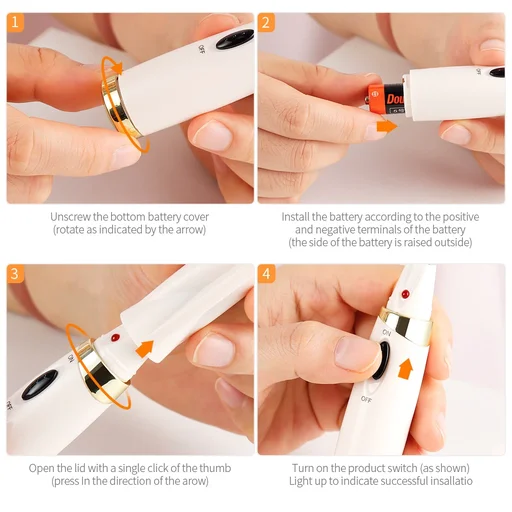 1

OFF

Unscrew the bottom battery cover
(rotate as indicated by the arrow)

2

Dou

OFF

Install the battery according to the positive and negative terminals of the battery
(the side of the battery is raised outside)

3

ON

OFF

Open the lid with a single click of the thumb
(press In the direction of the arow)

4

ON

OFF

Turn on the product switch (as shown)
Light up to indicate successful insallatio