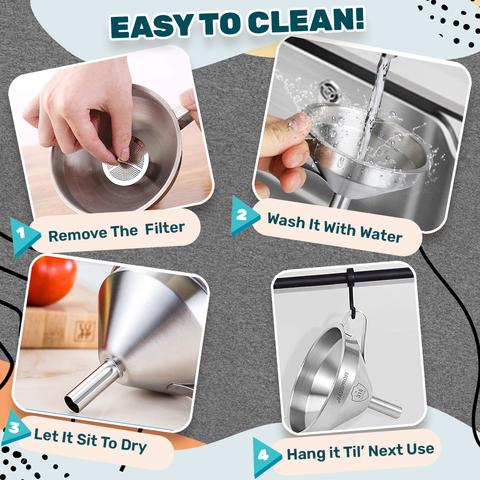 EASY TO CLEAN!

1 Remove The Filter

2 Wash It With Water

3 Let It Sit To Dry

4 Hang it Til' Next Use