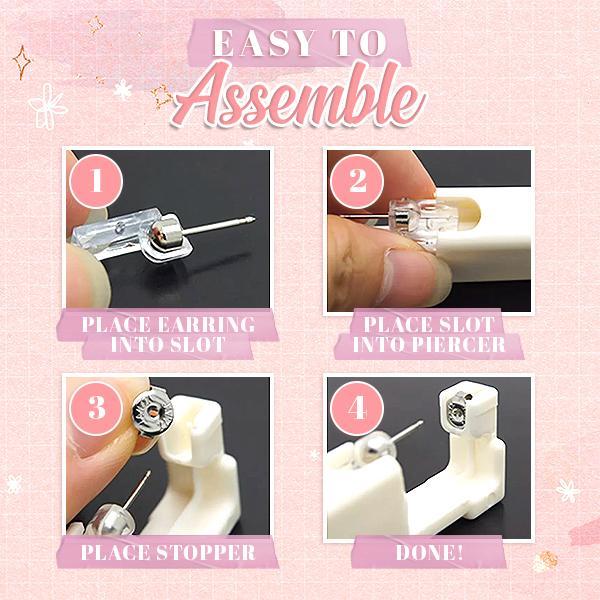 EASY TO
Assemble

1
PLACE EARRING INTO SLOT

2
PLACE SLOT INTO PIERCER

3
PLACE STOPPER

4
DONE!