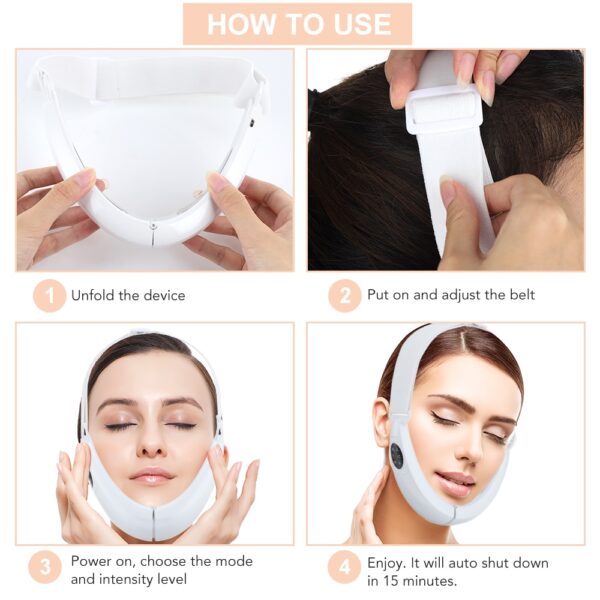 HOW TO USE

1 Unfold the device

2 Put on and adjust the belt

3 Power on, choose the mode and intensity level

4 Enjoy. It will auto shut down in 15 minutes.