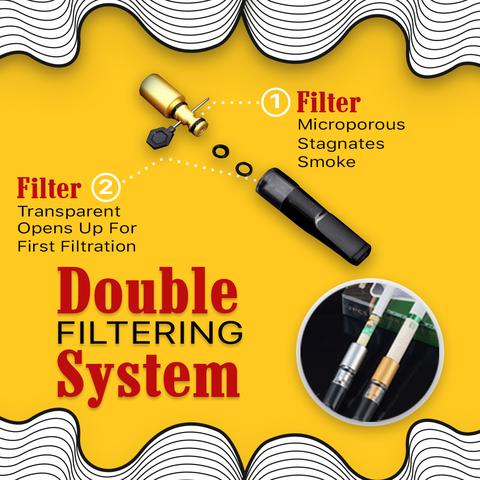 1 Filter
Microporous Stagnates Smoke

Filter 2
Transparent Opens Up For First Filtration

Double
FILTERING
System