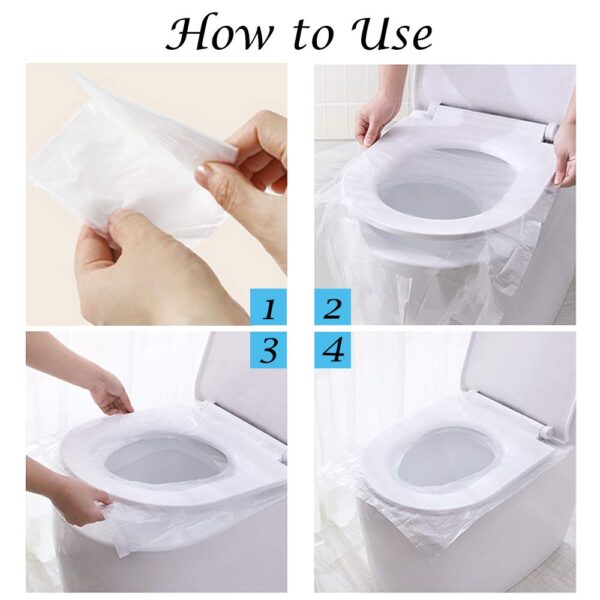 How to Use

1

2

3

4