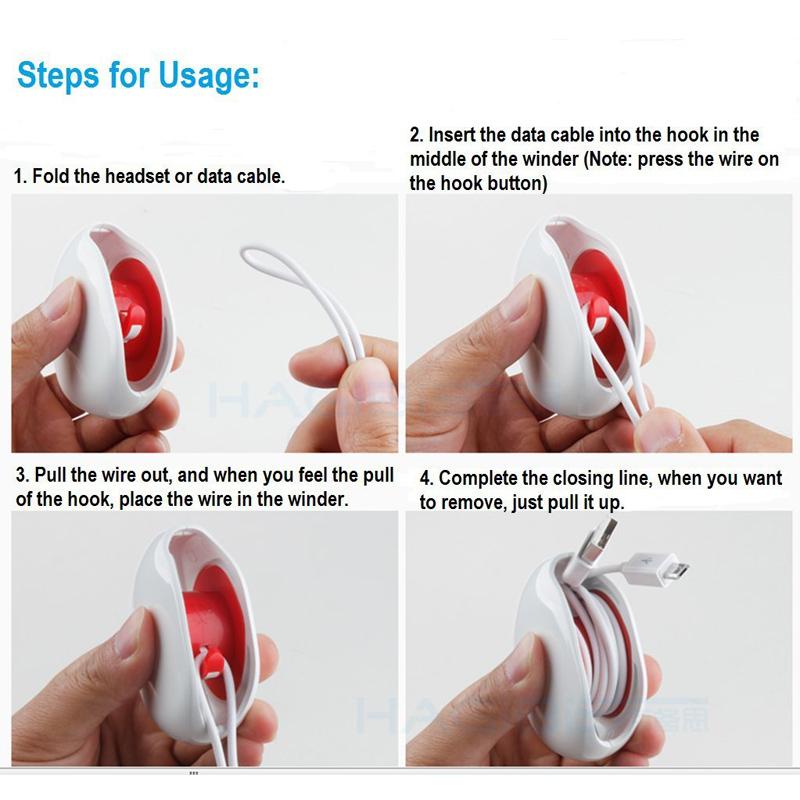 Steps for Usage:

1. Fold the headset or data cable.

2. Insert the data cable into the hook in the middle of the winder (Note: press the wire on the hook button)

3. Pull the wire out, and when you feel the pull of the hook, place the wire in the winder.

4. Complete the closing line, when you want to remove, just pull it up.