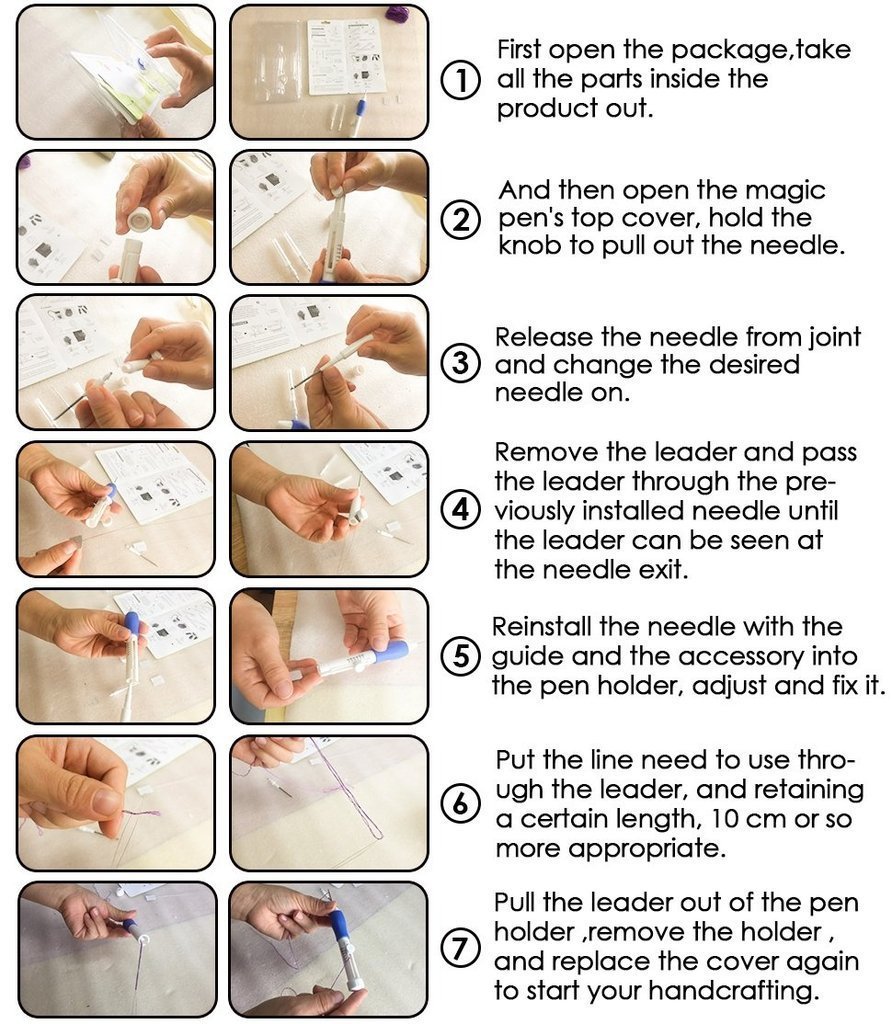 ① First open the package,take all the parts inside the product out.

② And then open the magic pen's top cover, hold the knob to pull out the needle.

③ Release the needle from joint and change the desired needle on.

④ Remove the leader and pass the leader through the previously installed needle until the leader can be seen at the needle exit.

⑤ Reinstall the needle with the guide and the accessory into the pen holder, adjust and fix it.

⑥ Put the line need to use through the leader, and retaining a certain length, 10 cm or so more appropriate.

⑦ Pull the leader out of the pen holder ,remove the holder , and replace the cover again to start your handcrafting.