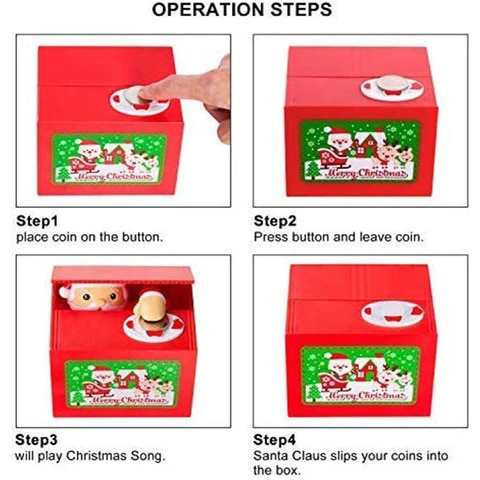 OPERATION STEPS

Merry Christmas

Step1
place coin on the button.

Merry Christmas

Step2
Press button and leave coin.

Merry Christmas

Step3
will play Christmas Song.

Merry Christmas

Step4
Santa Claus slips your coins into the box.